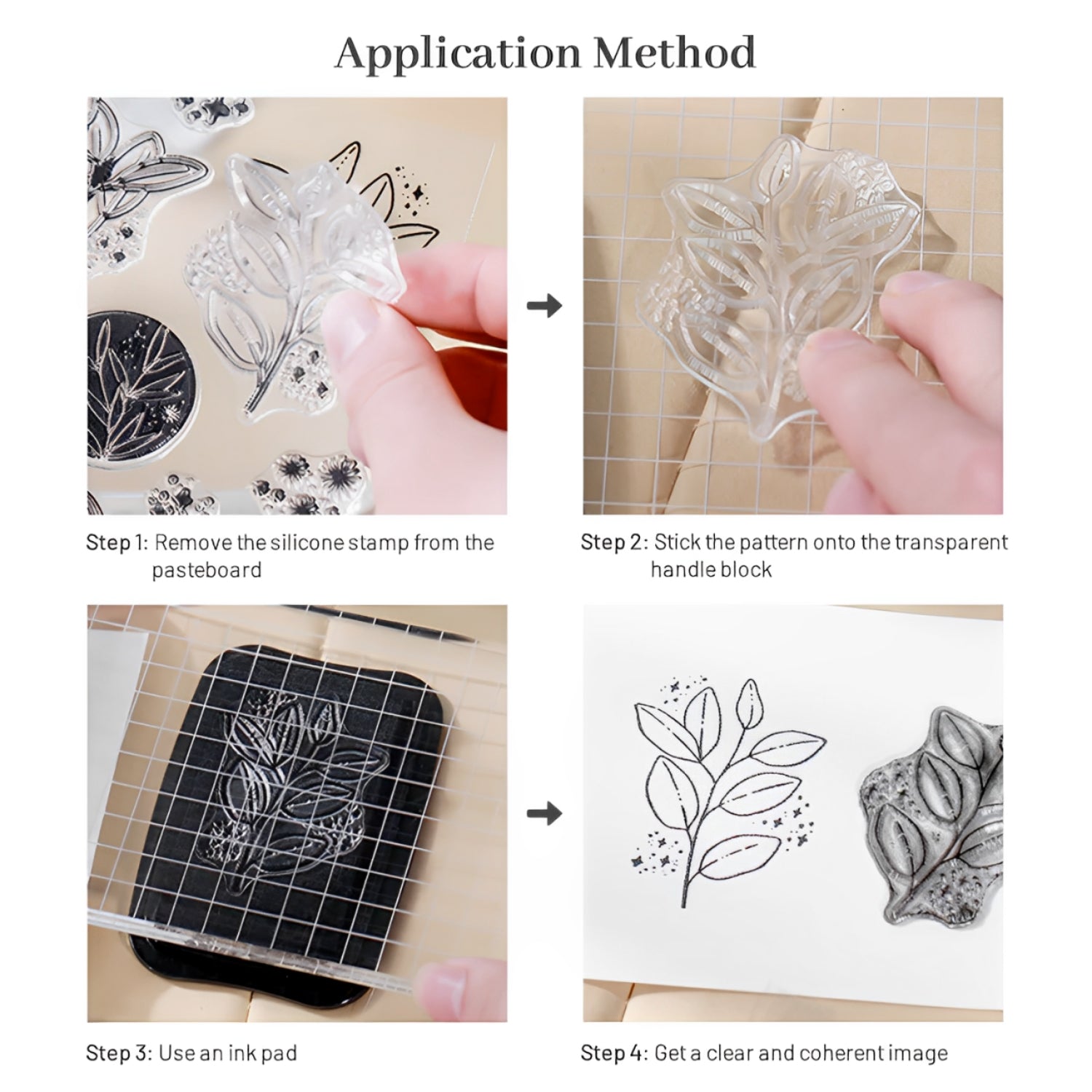 Application Method

Step 1: Remove the silicone stamp from the pasteboard

Step 2: Stick the pattern onto the transparent handle block

Step 3: Use an ink pad

Step 4: Get a clear and coherent image