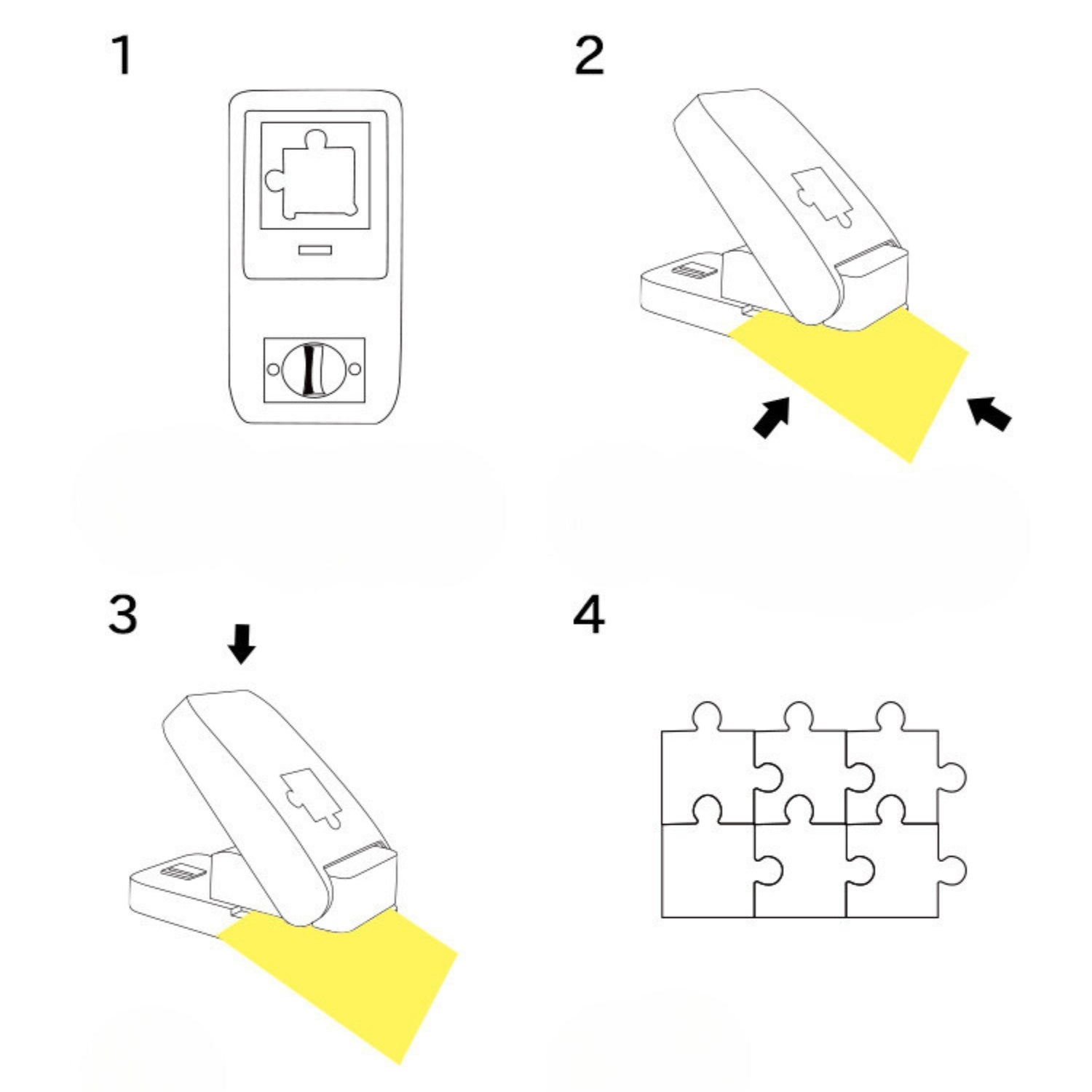 1

2

3

4