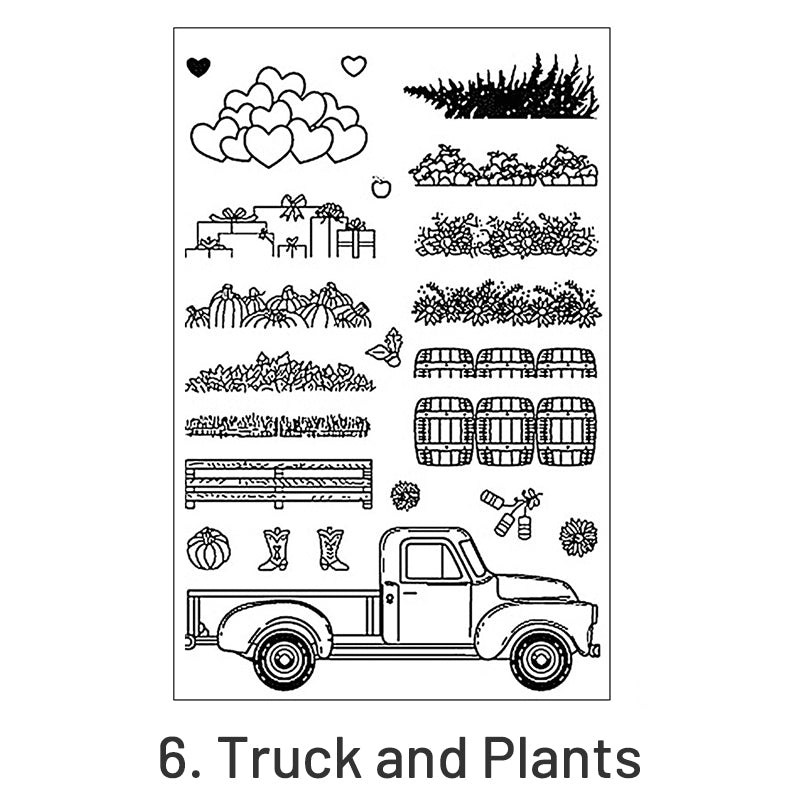 6. Truck and Plants