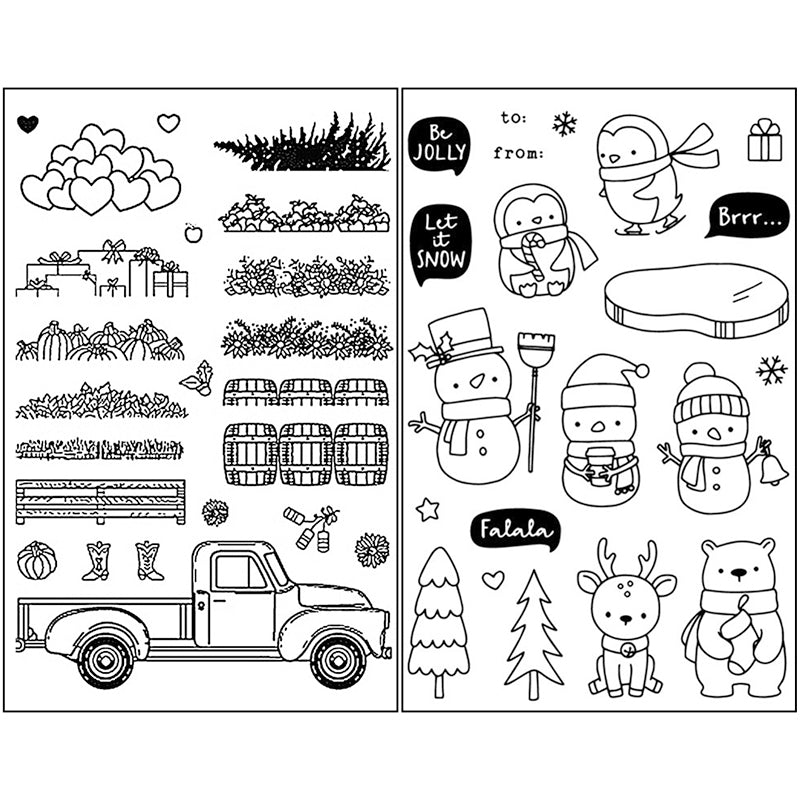 Be JOLLY

to:

from:

Let it SNOW

Brrr...

Falala