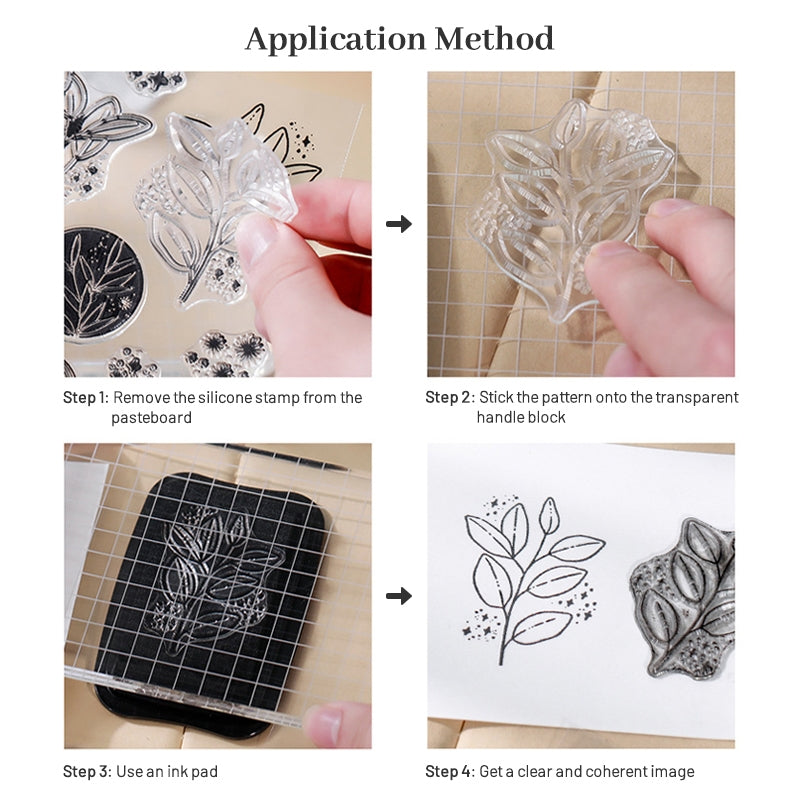 Application Method

Step 1: Remove the silicone stamp from the pasteboard

Step 2: Stick the pattern onto the transparent handle block

Step 3: Use an ink pad

Step 4: Get a clear and coherent image